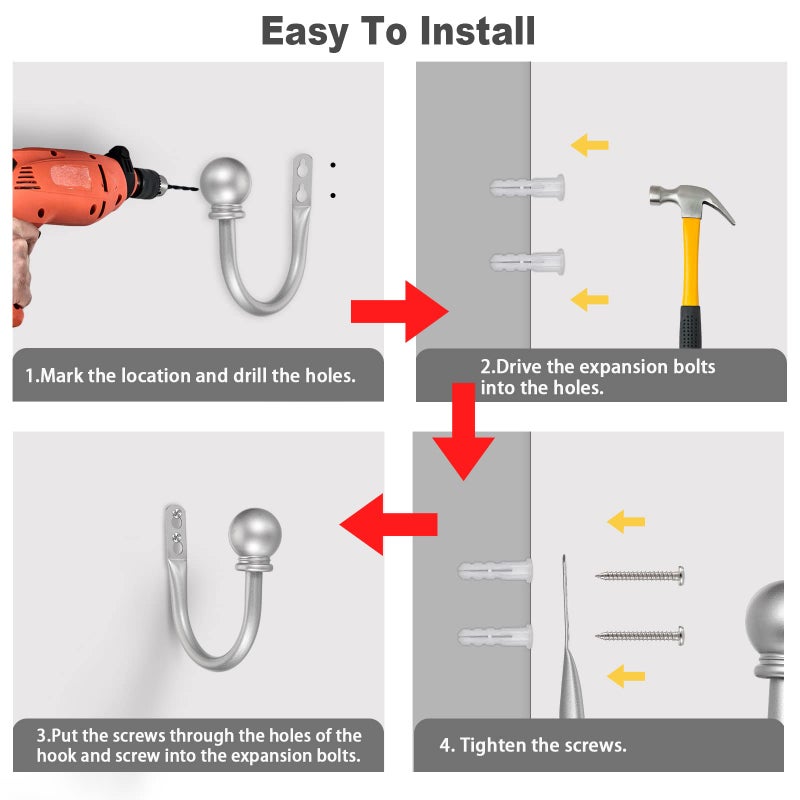 Easy To Install

1.Mark the location and drill the holes.

2.Drive the expansion bolts into the holes.

3.Put the screws through the holes of the hook and screw into the expansion bolts.

4. Tighten the screws.